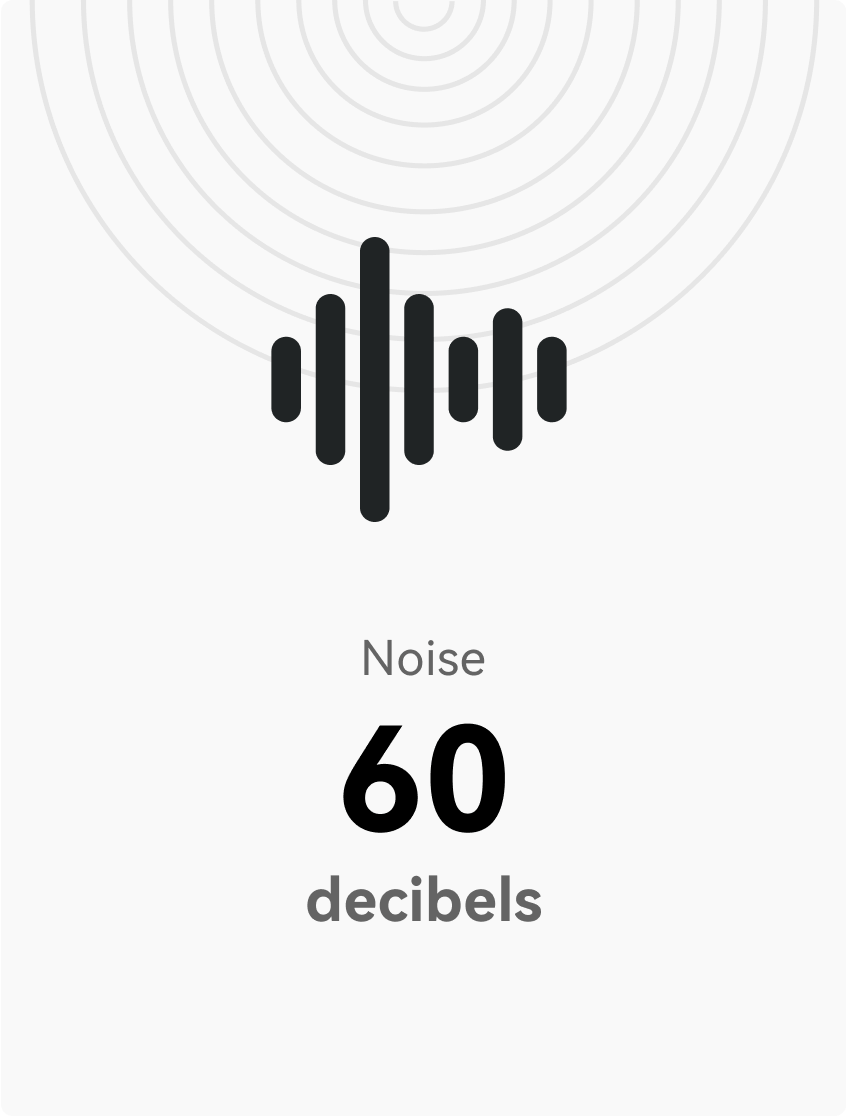 Noise

60

decibels